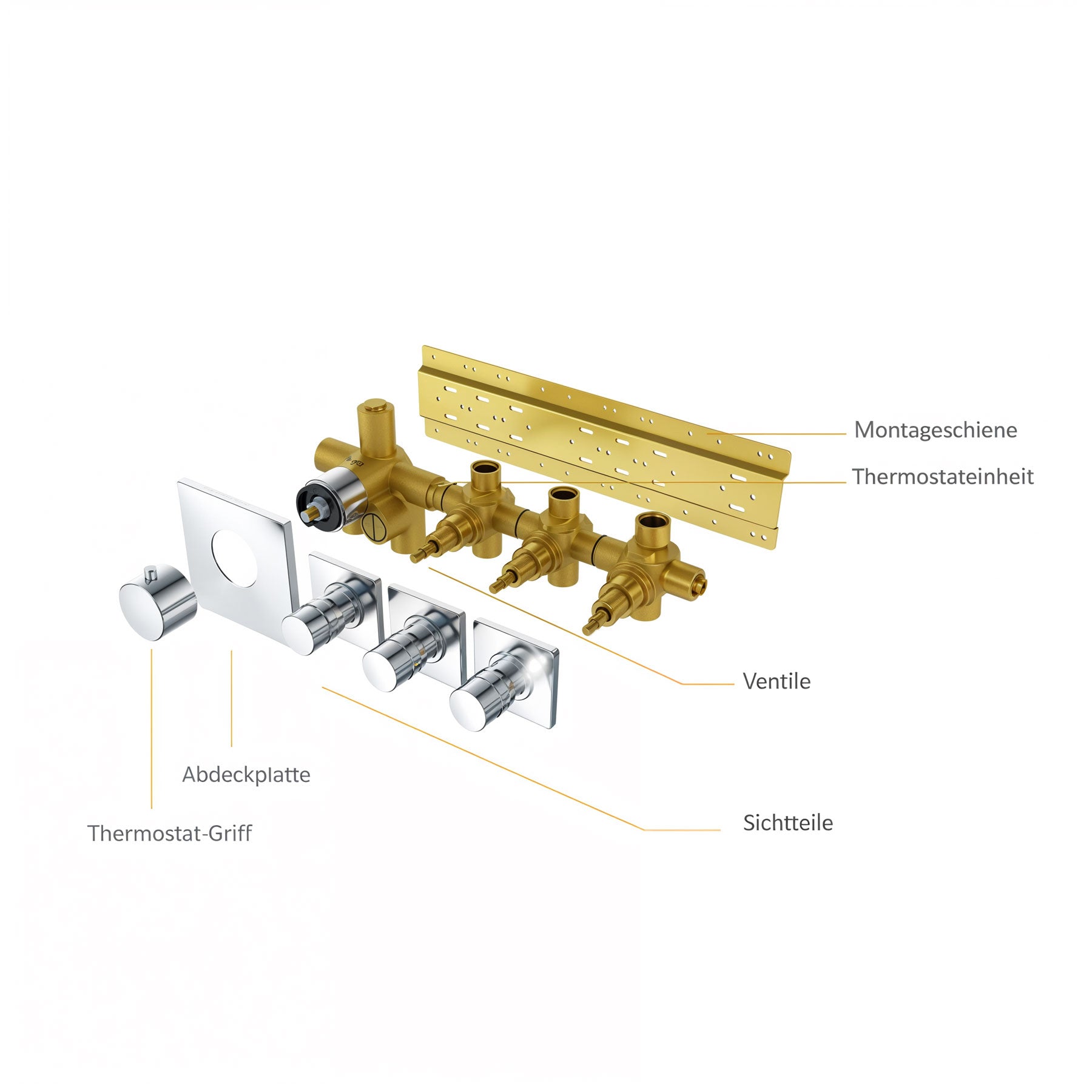 Montageschiene

Thermostateinheit

Ventile

Abdeckplatte

Sichtteile

Thermostat-Griff