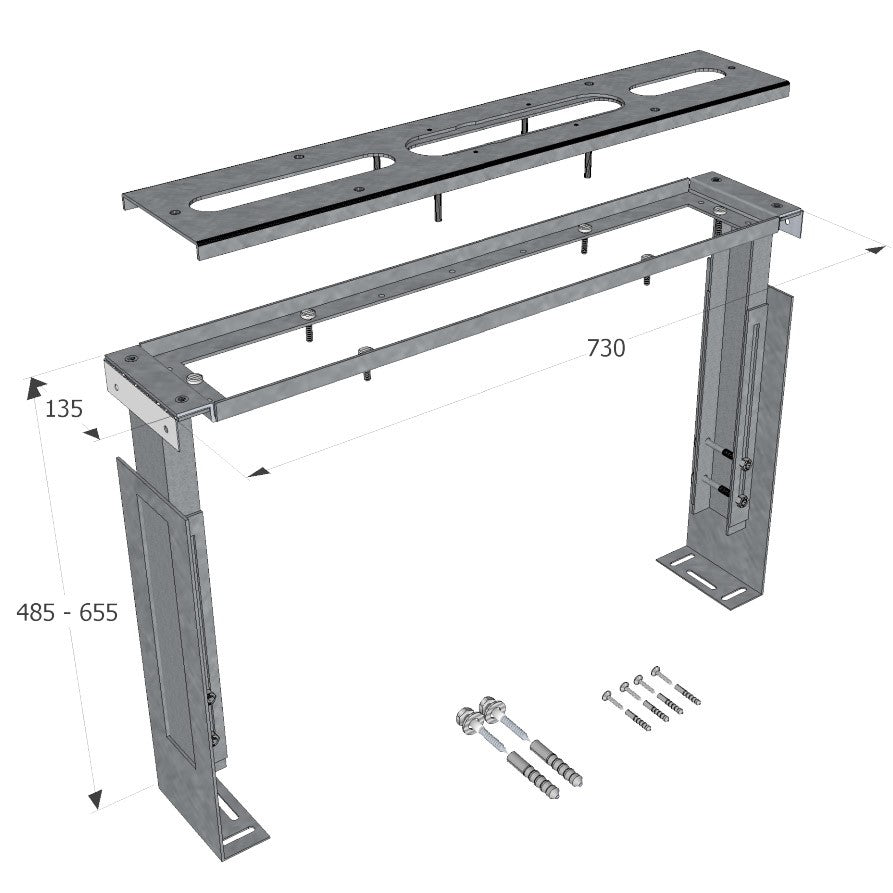 730

135

485 - 655