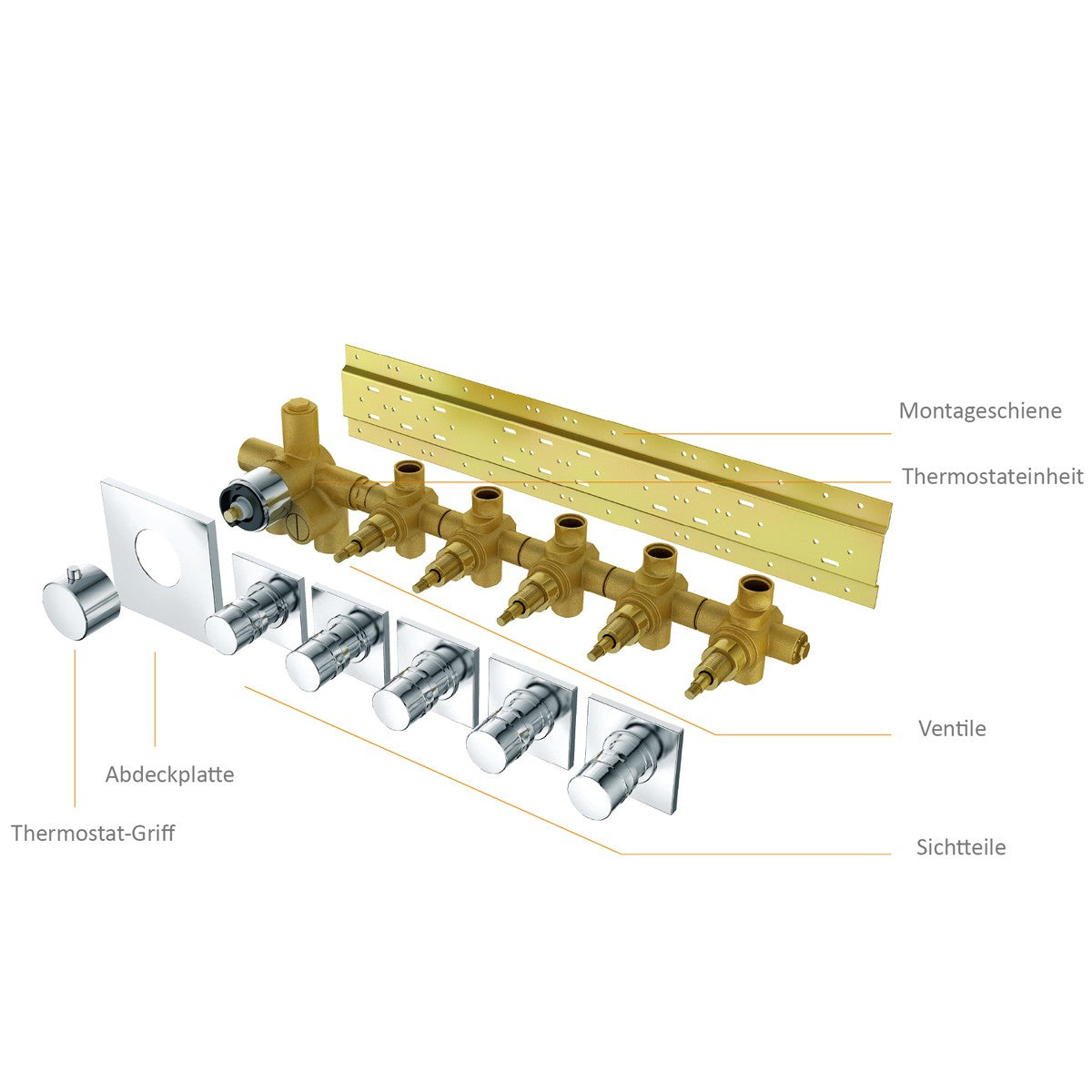 Montageschiene

Thermostateinheit

Ventile

Abdeckplatte

Thermostat-Griff

Sichtteile