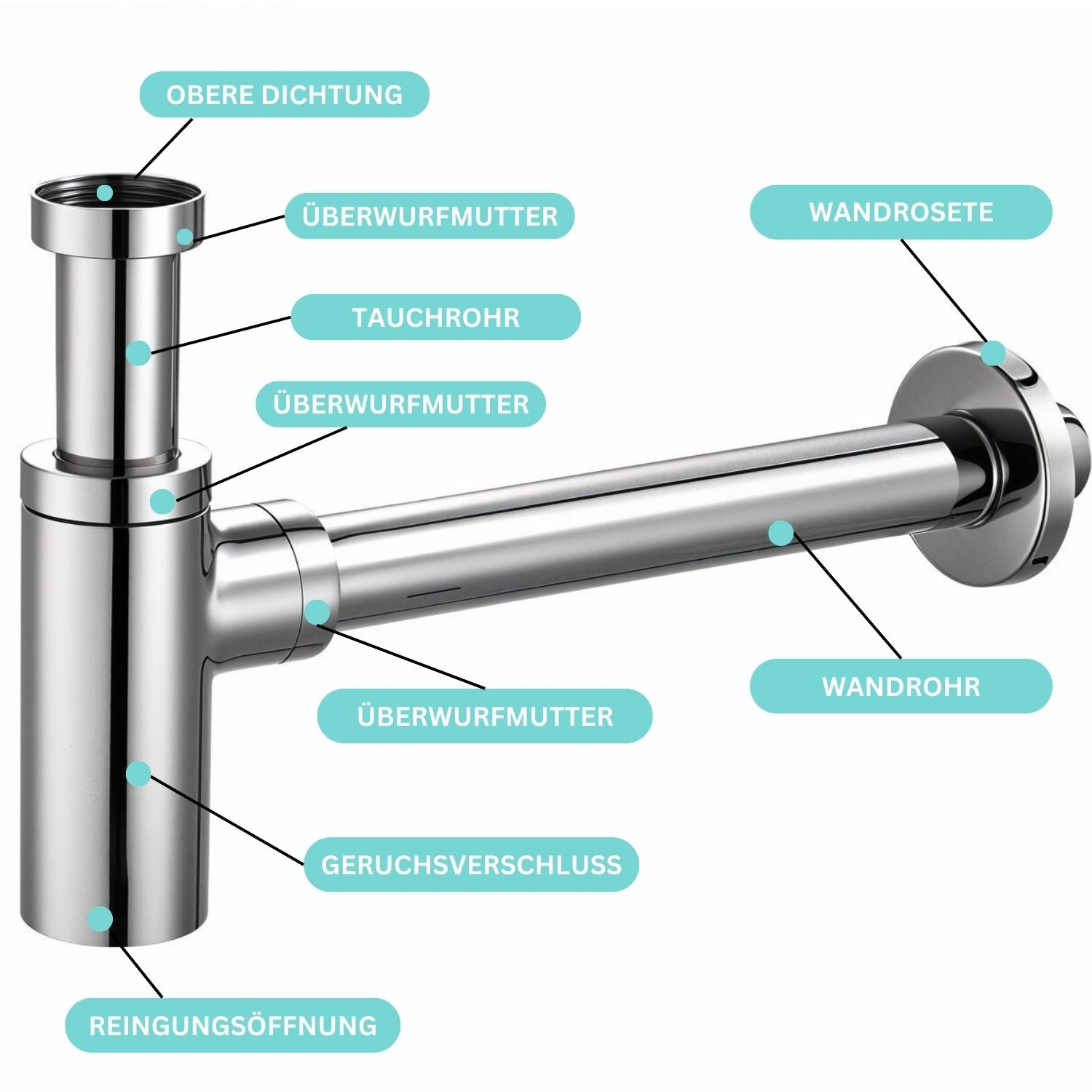 OBERE DICHTUNG

ÜBERWURFMUTTER

TAUCHROHR

ÜBERWURFMUTTER

ÜBERWURFMUTTER

GERUCHSVERSCHLUSS

REINGUNGSÖFFNUNG

WANDROSETE

WANDROHR