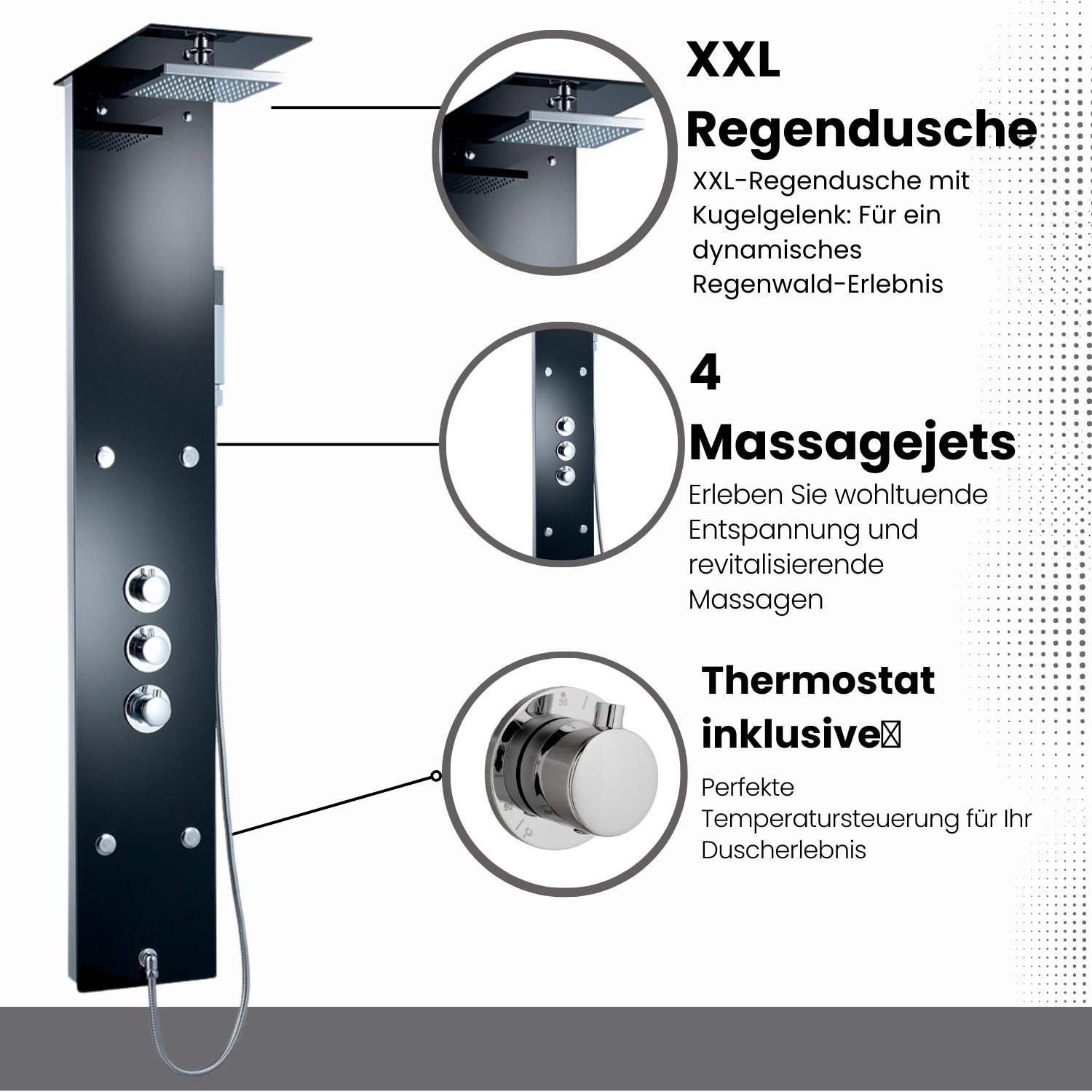 XXL Regendusche

XXL-Regendusche mit Kugelgelenk: Für ein dynamisches Regenwald-Erlebnis

4 Massagejets

Erleben Sie wohltuende Entspannung und revitalisierende Massagen

Thermostat inklusive

Perfekte Temperatursteuerung für Ihr Duscherlebnis

38

50