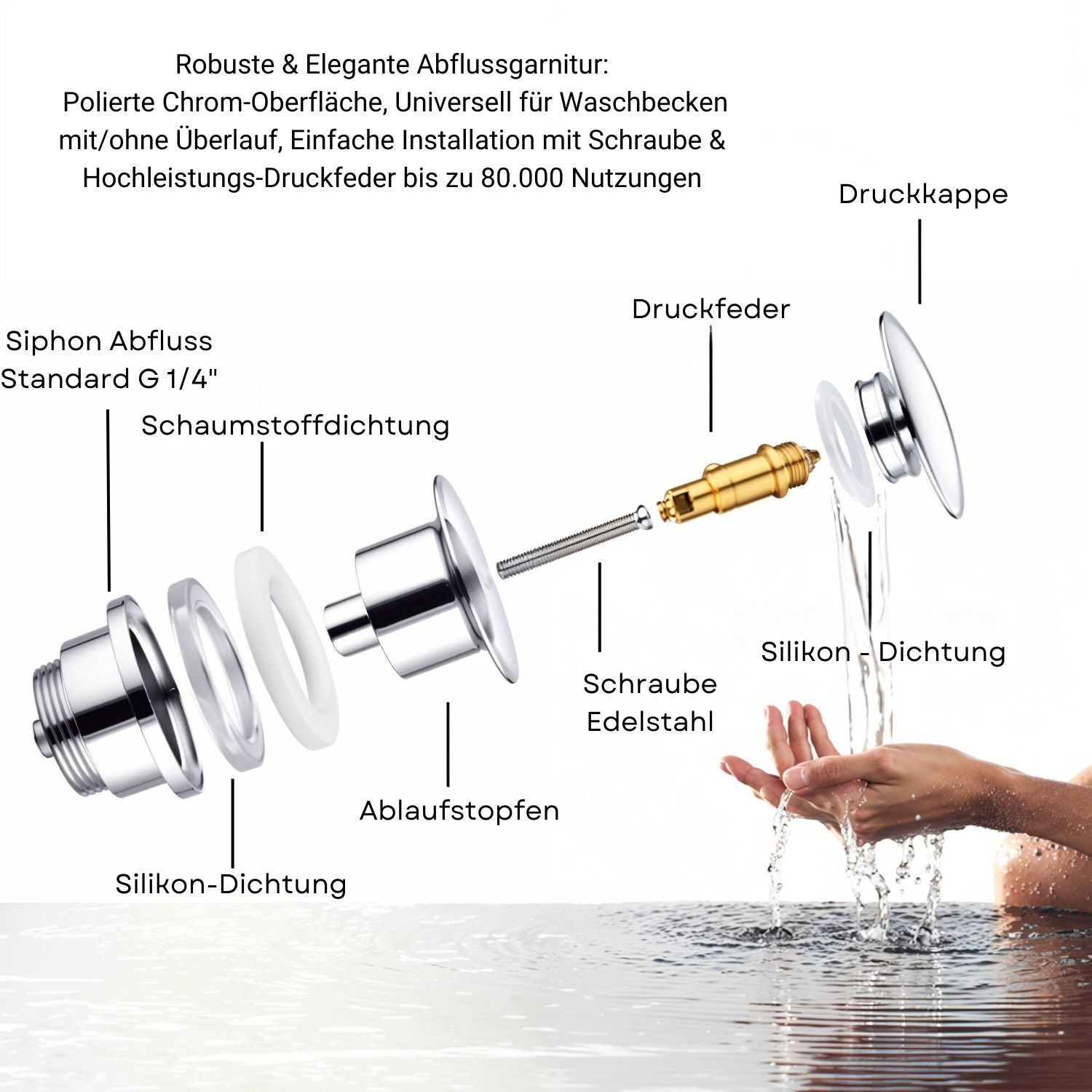 Robuste & Elegante Abflussgarnitur:
Polierte Chrom-Oberfläche, Universell für Waschbecken mit/ohne Überlauf, Einfache Installation mit Schraube & Hochleistungs-Druckfeder bis zu 80.000 Nutzungen

Druckkappe

Druckfeder

Siphon Abfluss
Standard G 1/4"

Schaumstoffdichtung

Silikon - Dichtung

Schraube
Edelstahl

Ablaufstopfen

Silikon-Dichtung