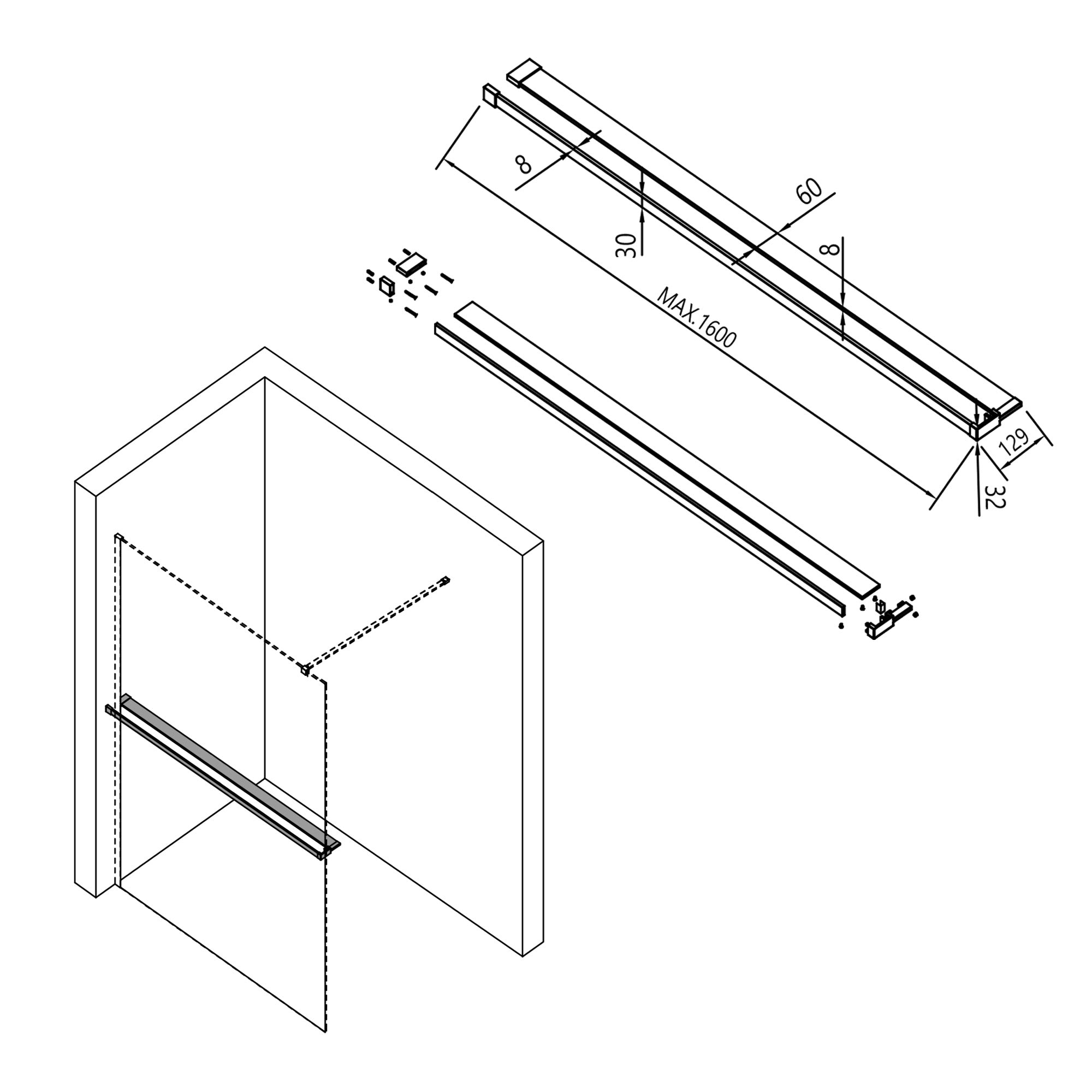 8
60
30
8
MAX.1600
129
32